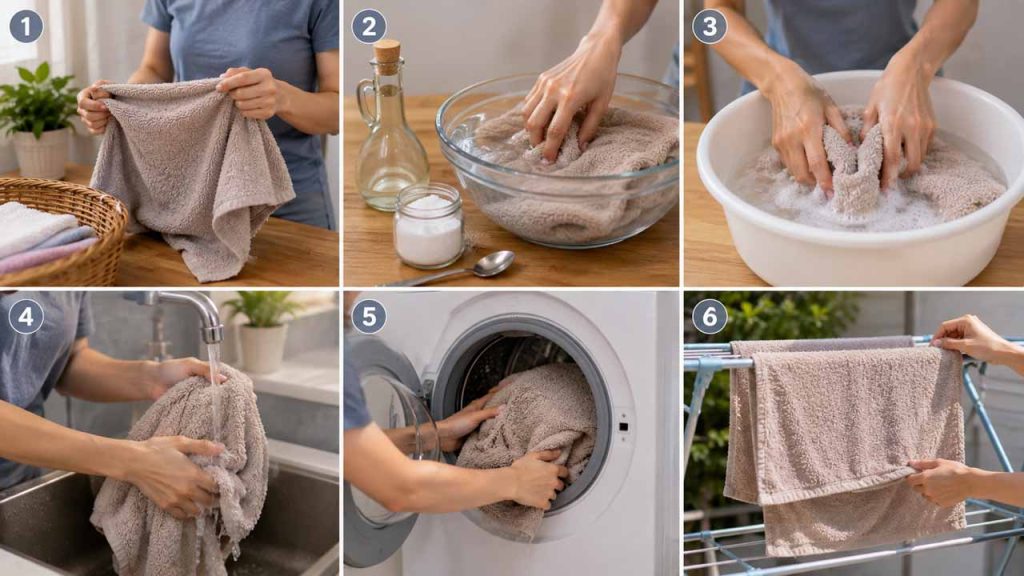 1

2

3

4

5

6