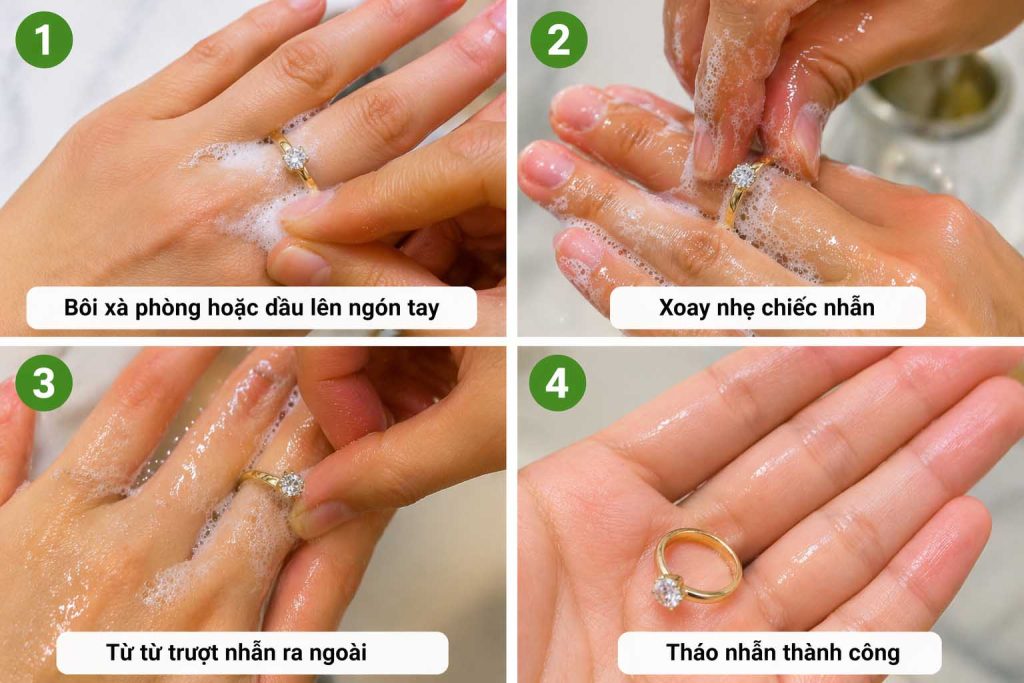 1

Bôi xà phòng hoặc dầu lên ngón tay

2

Xoay nhẹ chiếc nhẫn

3

Từ từ trượt nhẫn ra ngoài

4

Tháo nhẫn thành công