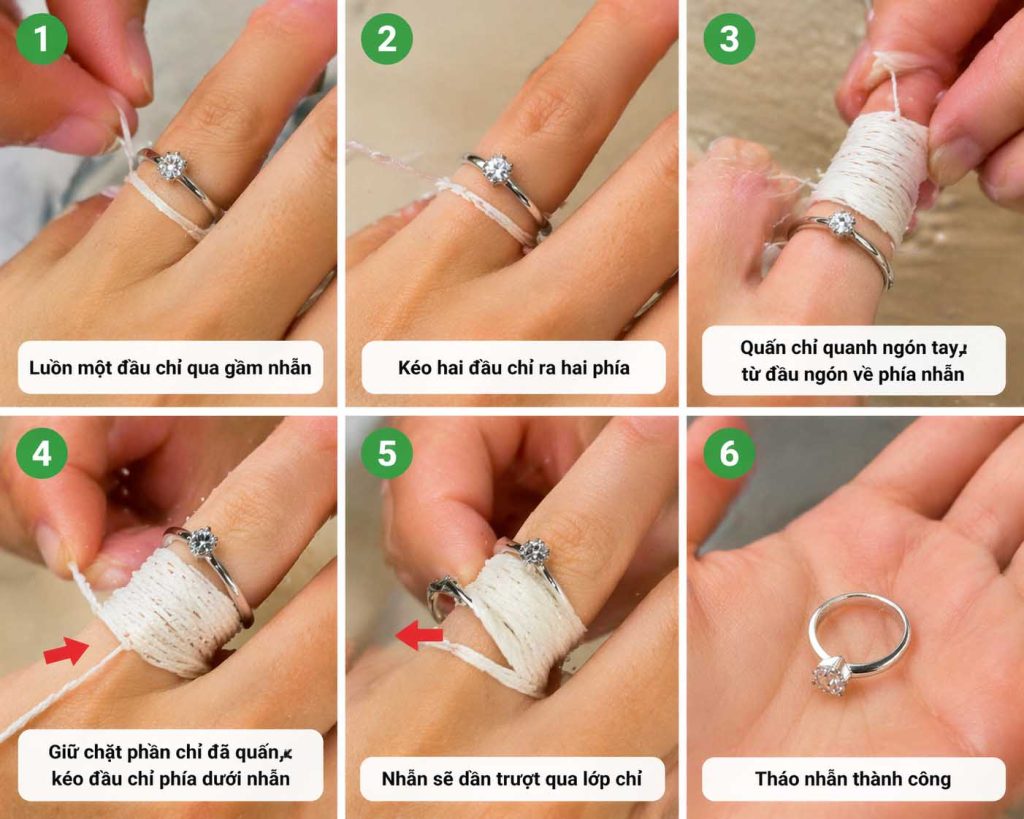 1

Luồn một đầu chỉ qua gầm nhẫn

2

Kéo hai đầu chỉ ra hai phía

3

Quấn chỉ quanh ngón tay, từ đầu ngón về phía nhẫn

4

Giữ chặt phần chỉ đã quấn, kéo đầu chỉ phía dưới nhẫn

5

Nhẫn sẽ dần trượt qua lớp chỉ

6

Tháo nhẫn thành công